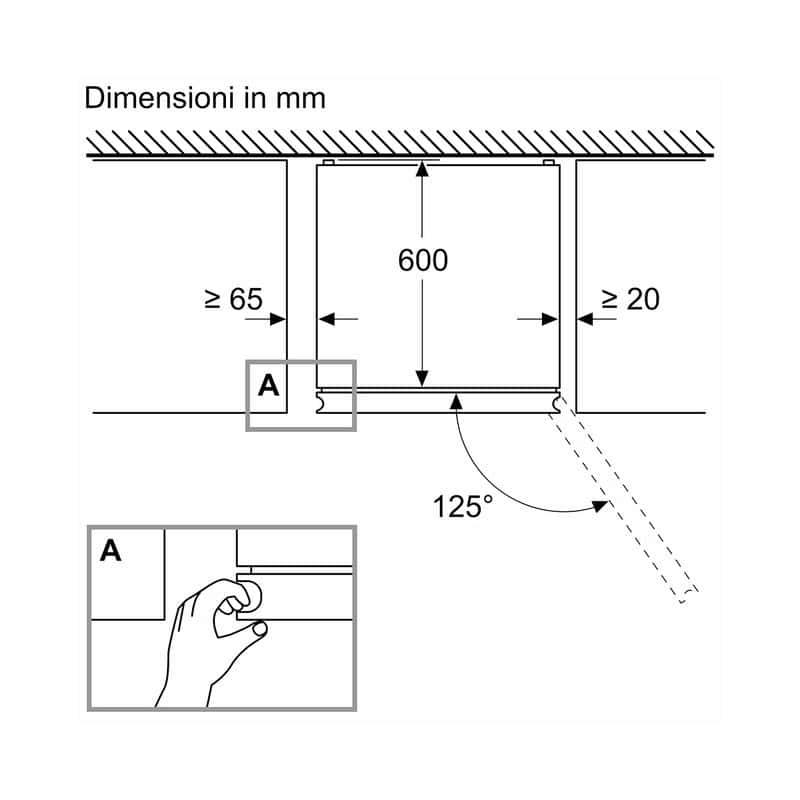 Dimensioni in mm

600

≥ 65

≥ 20

A

125°

A